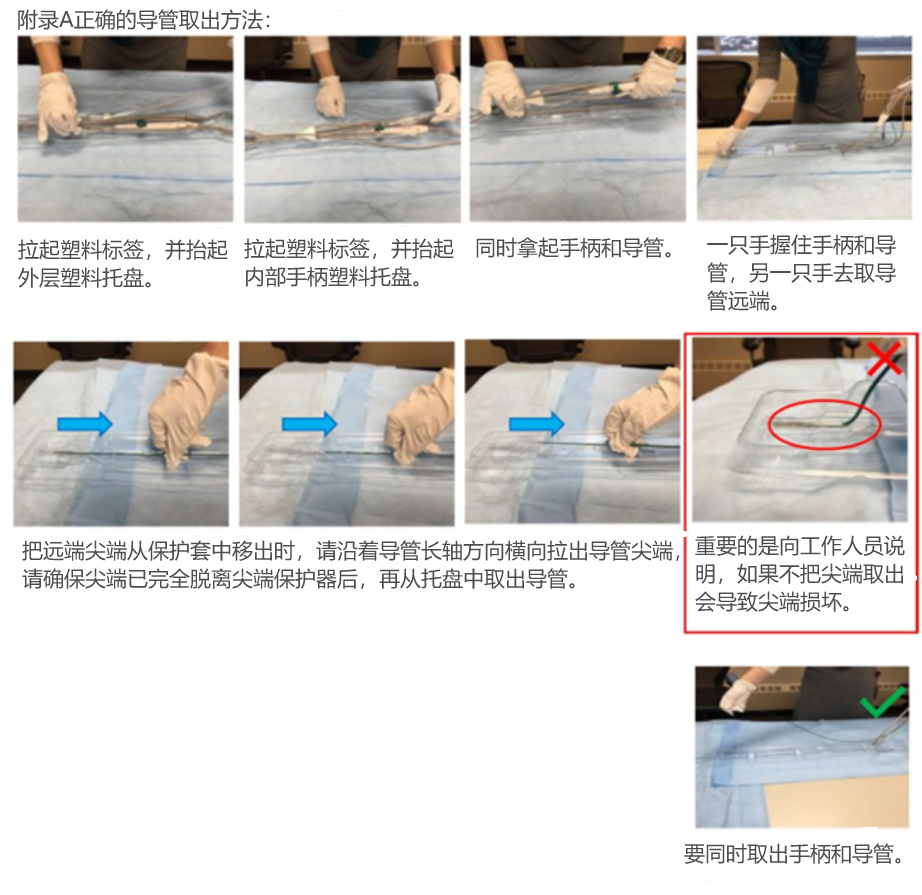 附录A正确的导管取出方法：

拉起塑料标签，并抬起外层塑料托盘。

拉起塑料标签，并抬起内部手柄塑料托盘。

同时拿起手柄和导管。

一只手握住手柄和导管，另一只手去取导管远端。

把远端尖端从保护套中移出时，请沿着导管长轴方向横向拉出导管尖端，请确保尖端已完全脱离尖端保护器后，再从托盘中取出导管。

重要的是向工作人员说明，如果不把尖端取出会导致尖端损坏。

要同时取出手柄和导管。